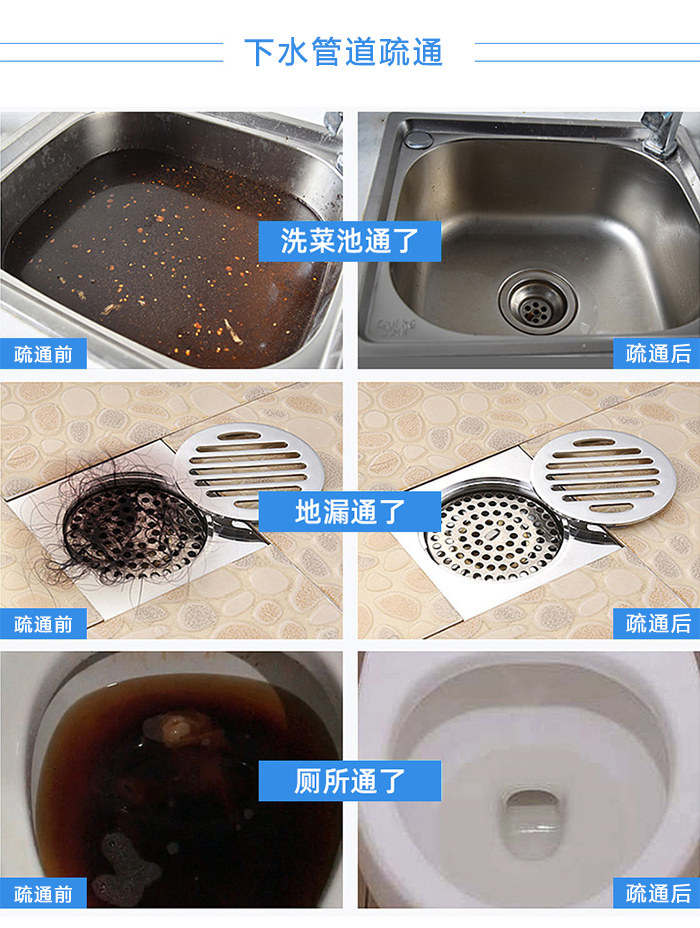 下水管道疏通

洗菜池通了

疏通前

疏通后

地漏通了

疏通前

疏通后

厕所通了

疏通前

疏通后